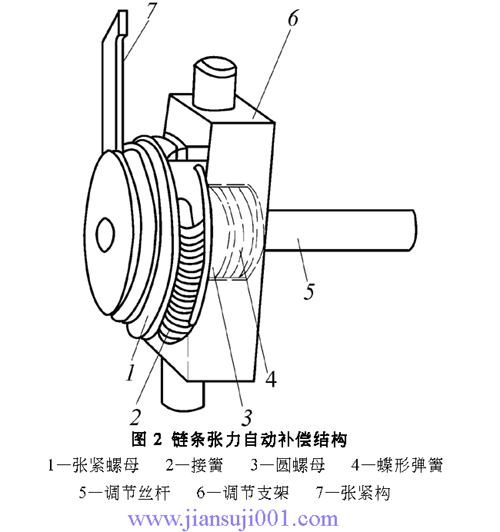 7
6
5
1
2
3
4

图 2 链条张力自动补偿结构

1—张紧螺母 2—接簧 3—圆螺母 4—蝶形弹簧
5—调节丝杆 6—调节支架 7—张紧构

www.jiansuji001.com